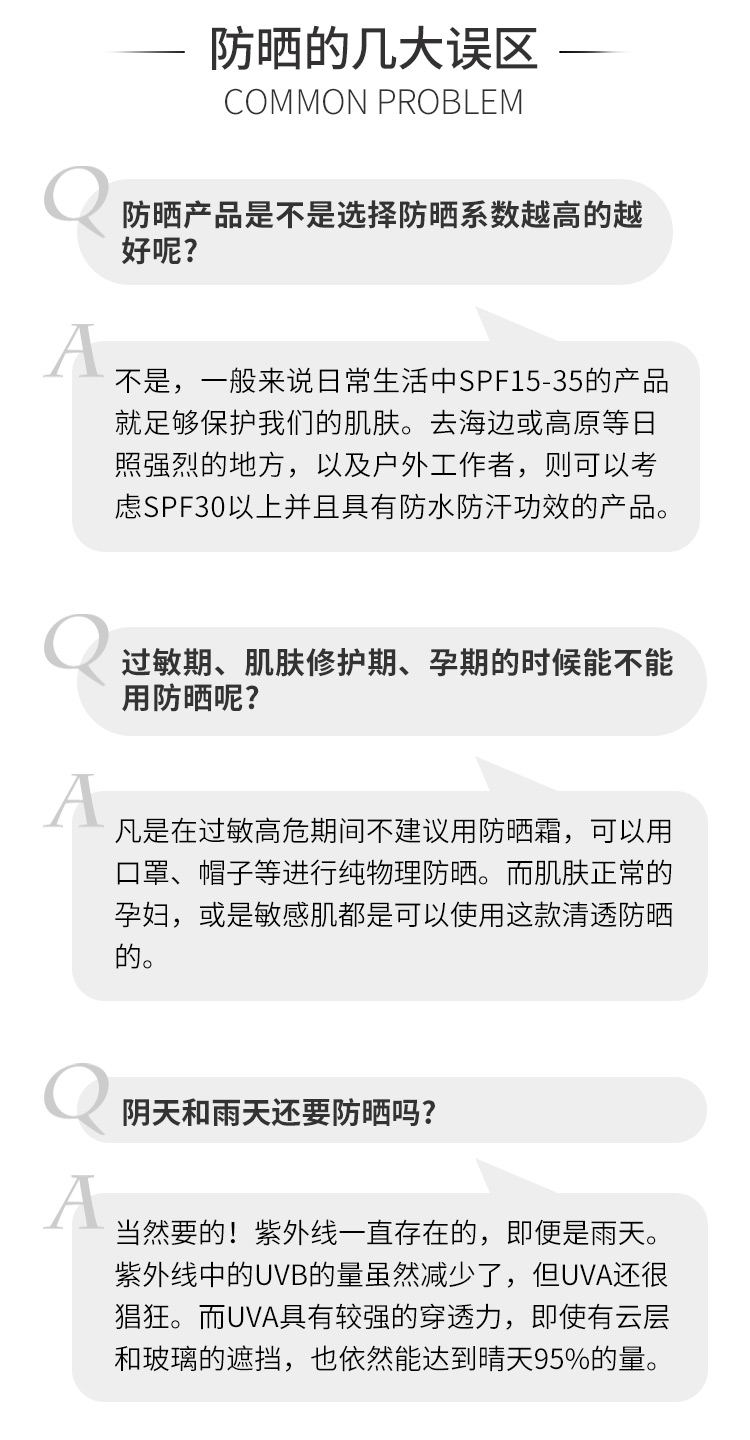 防晒的几大误区
COMMON PROBLEM

Q
防晒产品是不是选择防晒系数越高的越好呢？

A
不是，一般来说日常生活中SPF15-35的产品就足够保护我们的肌肤。去海边或高原等日照强烈的地方，以及户外工作者，则可以考虑SPF30以上并且具有防水防汗功效的产品。

Q
过敏期、肌肤修护期、孕期的时候能不能用防晒呢？

A
凡是在过敏高危期间不建议用防晒霜，可以用口罩、帽子等进行纯物理防晒。而肌肤正常的孕妇，或是敏感肌都是可以使用这款清透防晒的。

Q
阴天和雨天还要防晒吗？

A
当然要的！紫外线一直存在的，即便是雨天。紫外线中的UVB的量虽然减少了，但UVA还很猖狂。而UVA具有较强的穿透力，即使有云层和玻璃的遮挡，也依然能达到晴天95%的量。